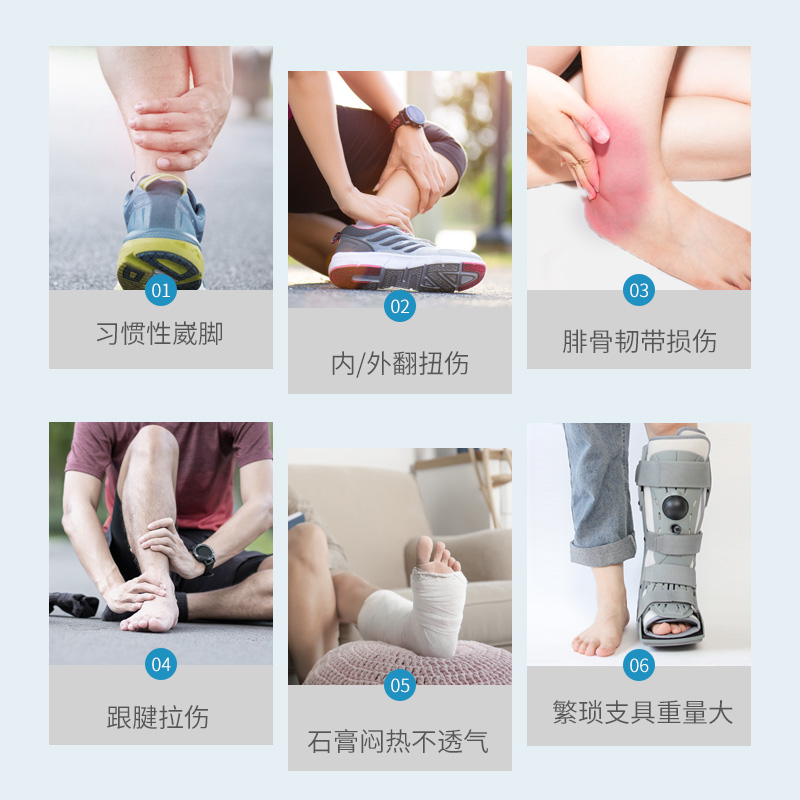 01
习惯性崴脚

02
内/外翻扭伤

03
腓骨韧带损伤

04
跟腱拉伤

05
石膏闷热不透气

06
繁琐支具重量大