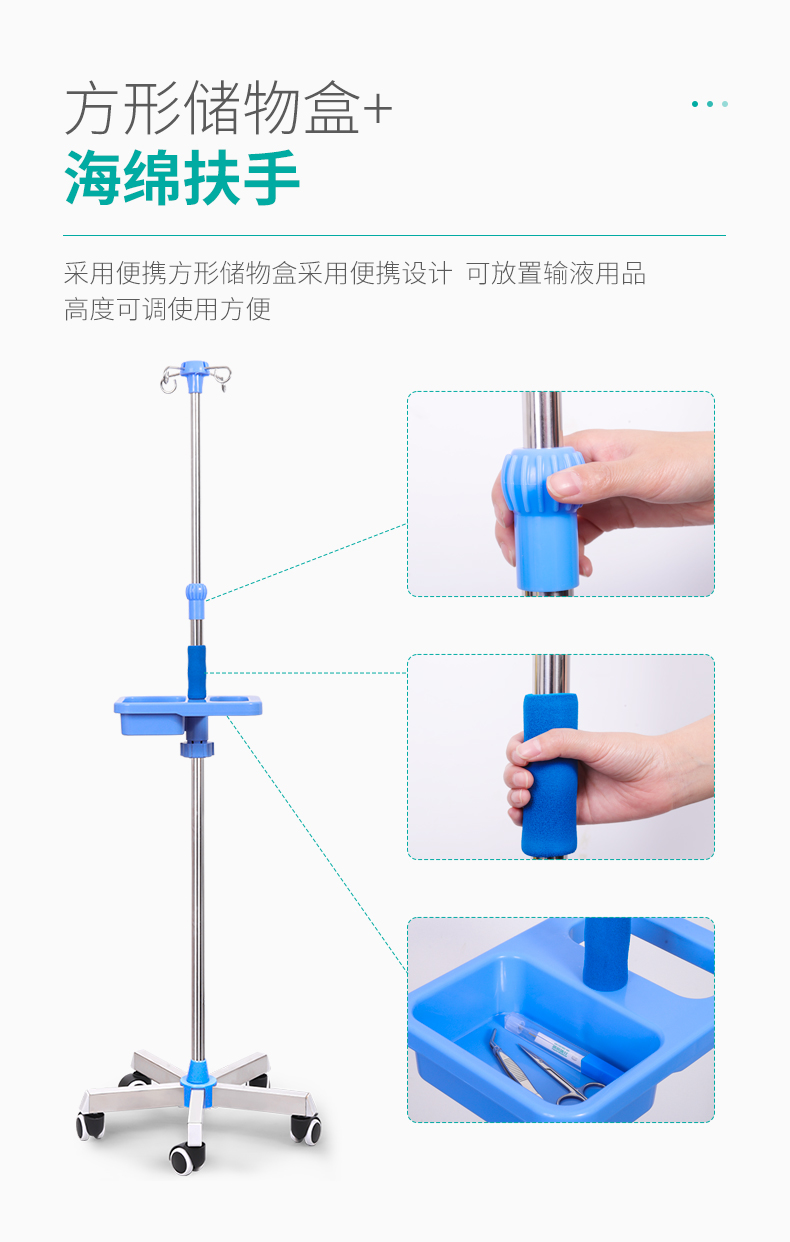 方形储物盒+
海绵扶手

采用便携方形储物盒采用便携设计 可放置输液用品
高度可调使用方便