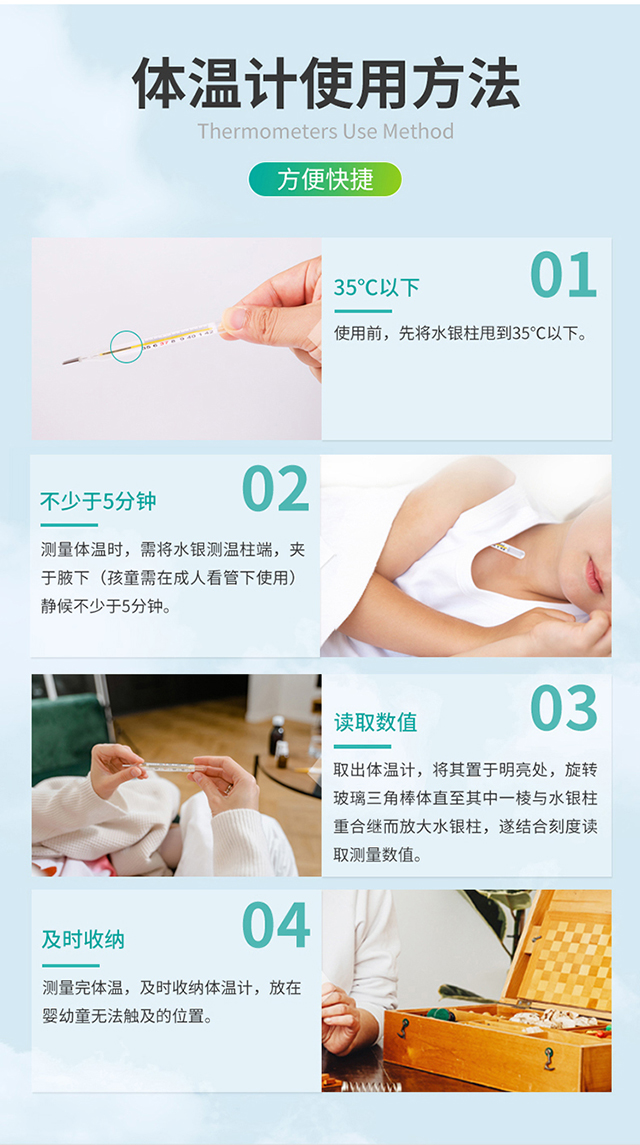 体温计使用方法
Thermometers Use Method

方便快捷

01
35°C以下
使用前，先将水银柱甩到35°C以下。

02
不少于5分钟
测量体温时，需将水银测温柱端，夹于腋下（孩童需在成人看管下使用）静候不少于5分钟。

03
读取数值
取出体温计，将其置于明亮处，旋转玻璃三角棒体直至其中一棱与水银柱重合继而放大水银柱，遂结合刻度读取测量数值。

04
及时收纳
测量完体温，及时收纳体温计，放在婴幼童无法触及的位置。